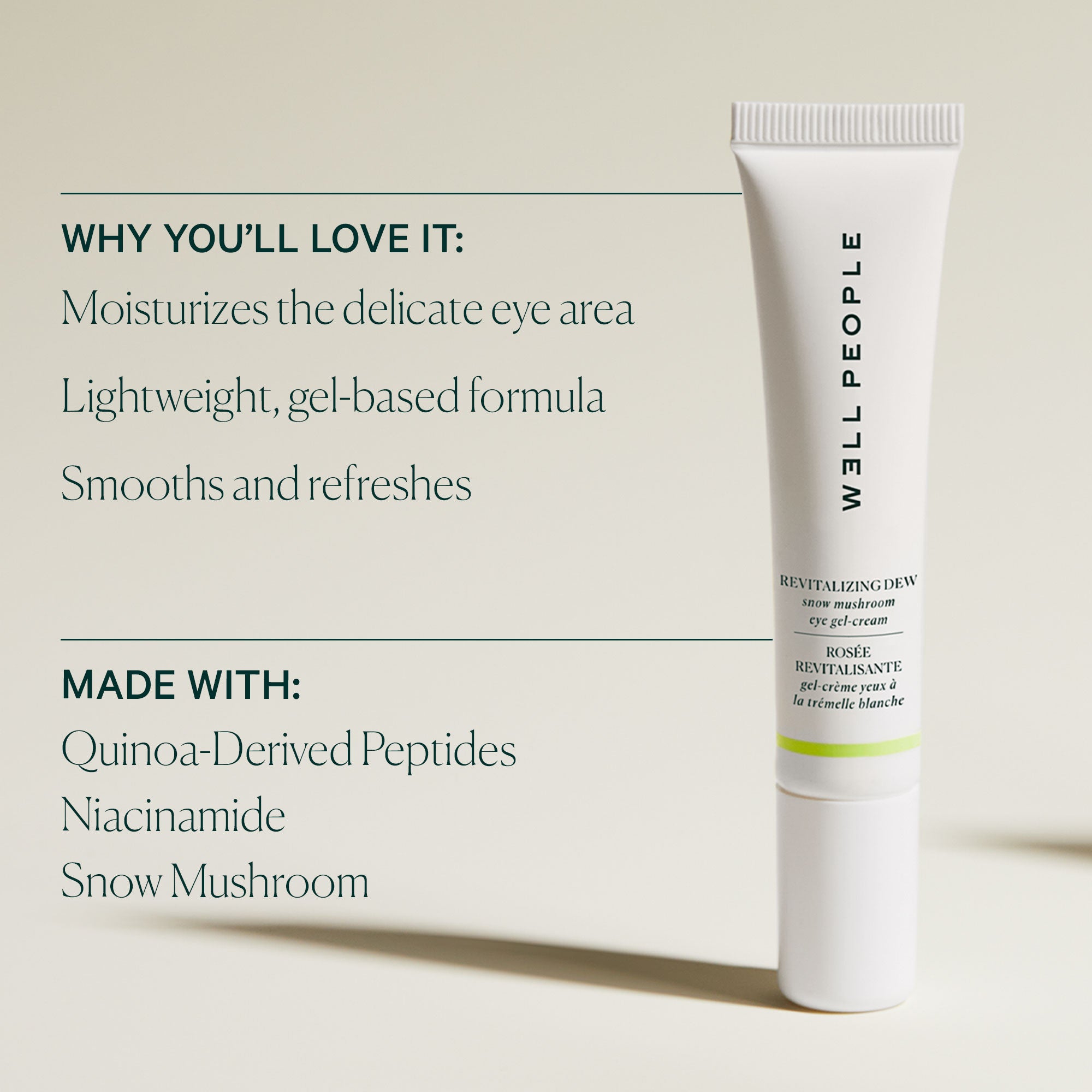 WHY YOU'LL LOVE IT:

Moisturizes the delicate eye area

Lightweight, gel-based formula

Smooths and refreshes

MADE WITH:

Quinoa-Derived Peptides

Niacinamide

Snow Mushroom

WELL PEOPLE

REVITALIZING DEW
snow mushroom
eye gel-cream

ROSÉE
REVITALISANTE
gel-crème yeux à
la trémelle blanche